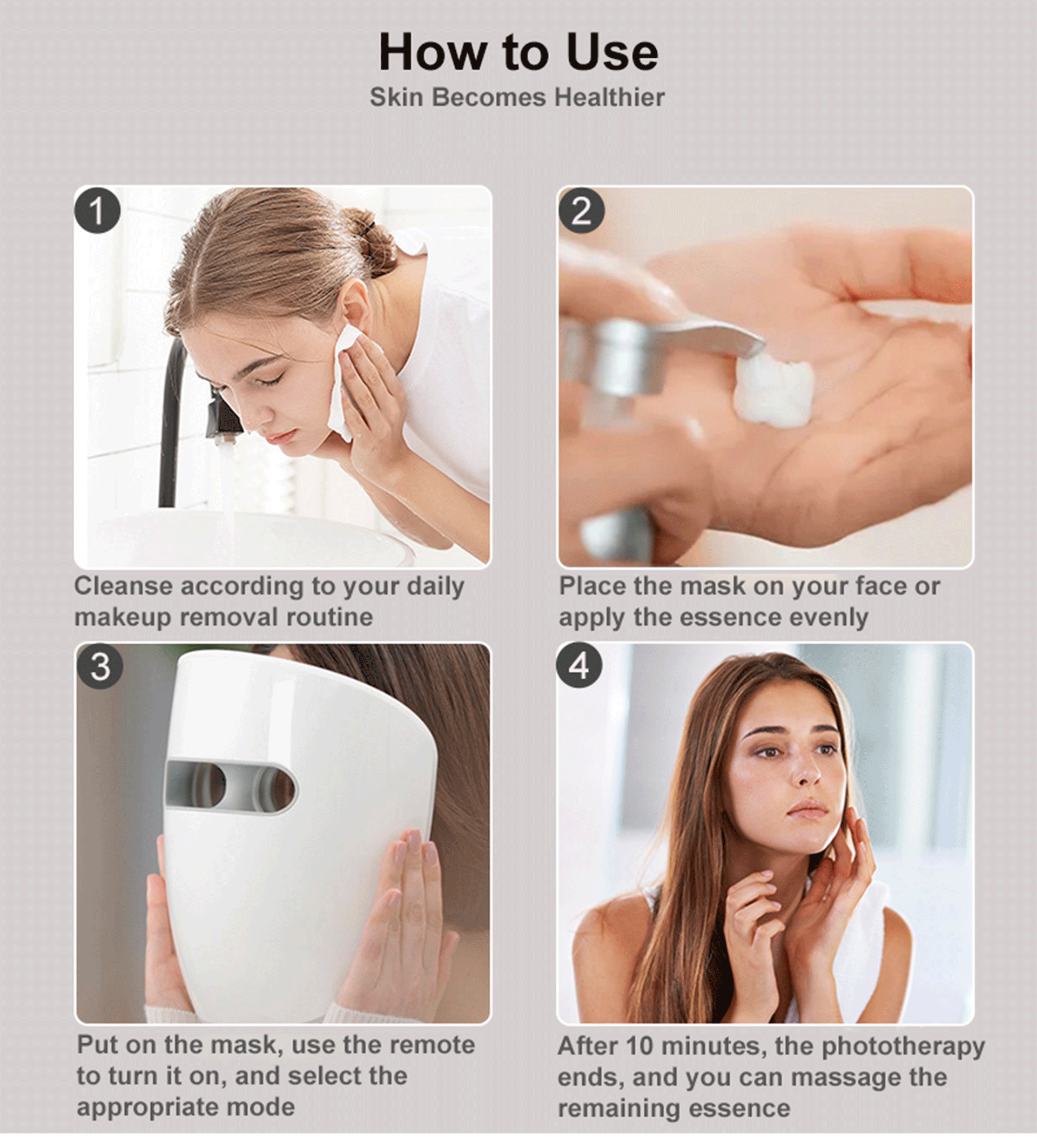 How to Use
Skin Becomes Healthier

1
Cleanse according to your daily makeup removal routine

2
Place the mask on your face or apply the essence evenly

3
Put on the mask, use the remote to turn it on, and select the appropriate mode

4
After 10 minutes, the phototherapy ends, and you can massage the remaining essence